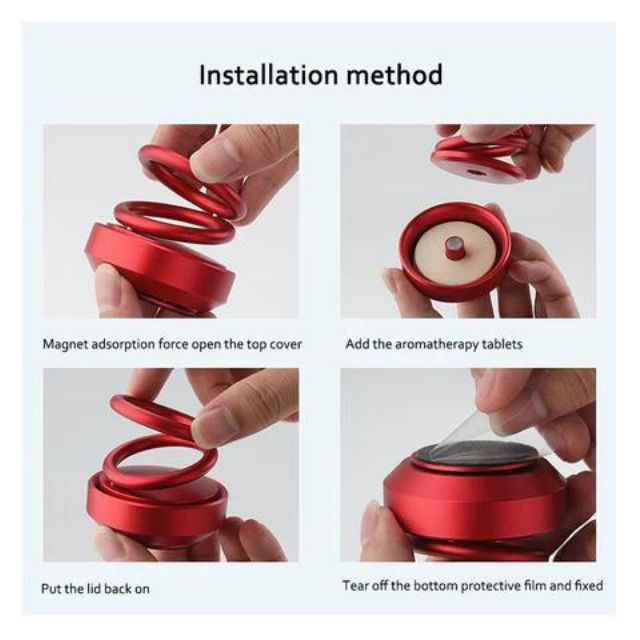 Installation method

Magnet adsorption force open the top cover

Add the aromatherapy tablets

Put the lid back on

Tear off the bottom protective film and fixed