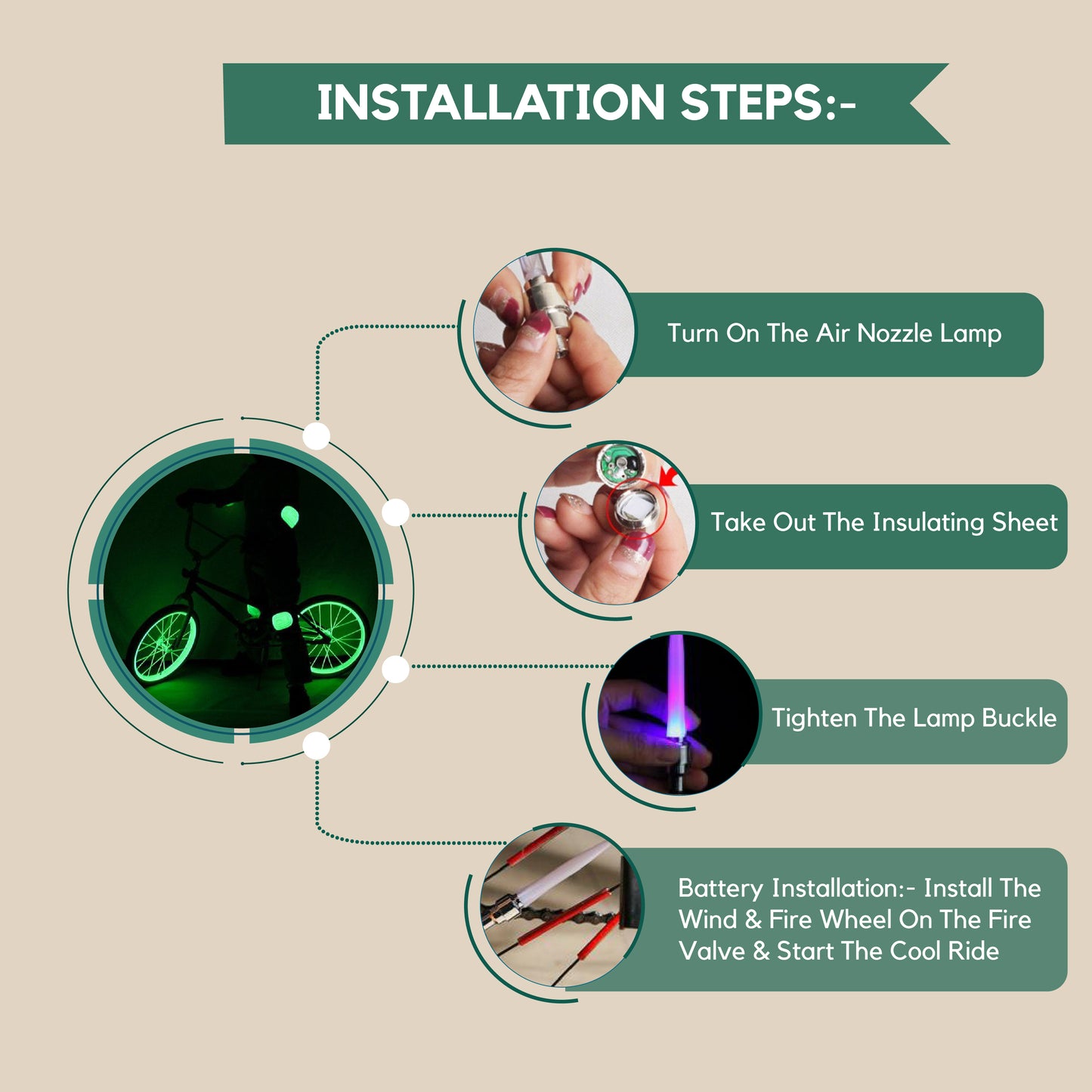 INSTALLATION STEPS:-

Turn On The Air Nozzle Lamp

Take Out The Insulating Sheet

Tighten The Lamp Buckle

Battery Installation:- Install The Wind & Fire Wheel On The Fire Valve & Start The Cool Ride