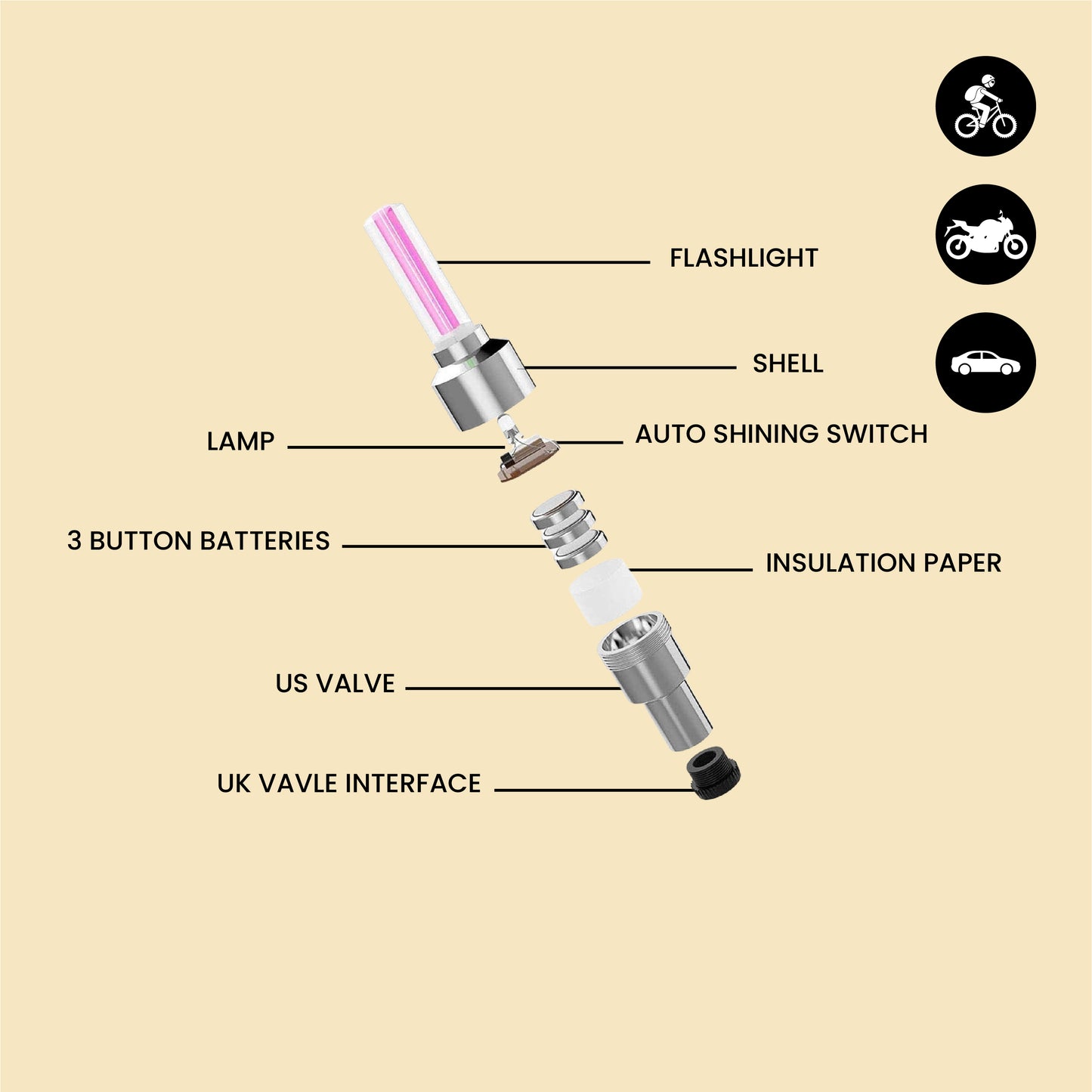 FLASHLIGHT

SHELL

LAMP

AUTO SHINING SWITCH

3 BUTTON BATTERIES

INSULATION PAPER

US VALVE

UK VAVLE INTERFACE